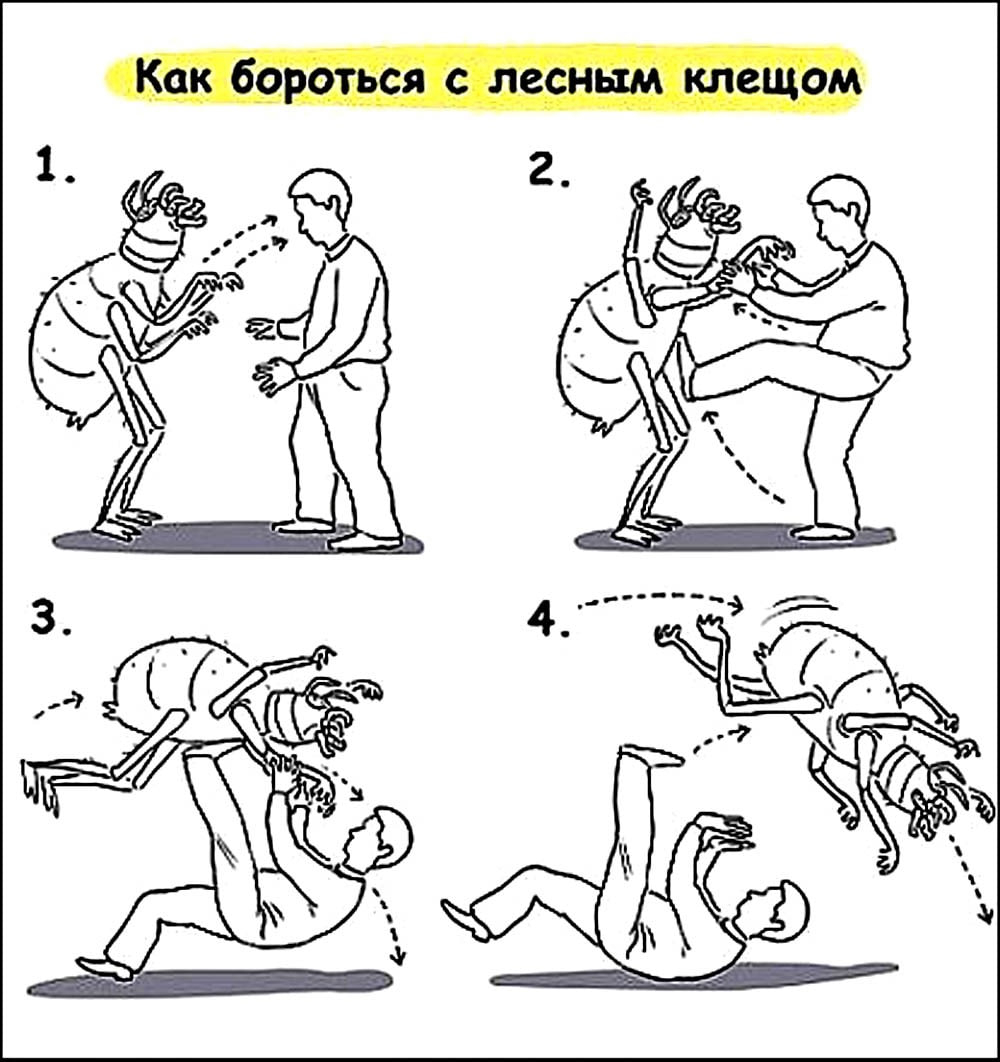 Как бороться с лесным клещом

1.

2.

3.

4.